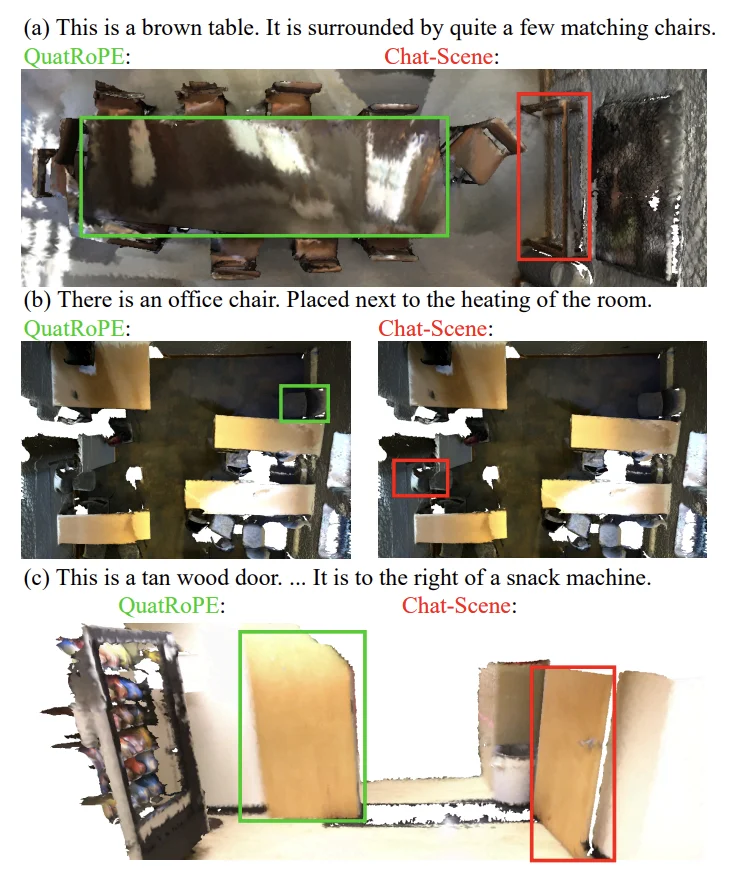 (a) This is a brown table. It is surrounded by quite a few matching chairs.
QuatRoPE: Chat-Scene:

(b) There is an office chair. Placed next to the heating of the room.
QuatRoPE: Chat-Scene:

(c) This is a tan wood door. ... It is to the right of a snack machine.
QuatRoPE: Chat-Scene: