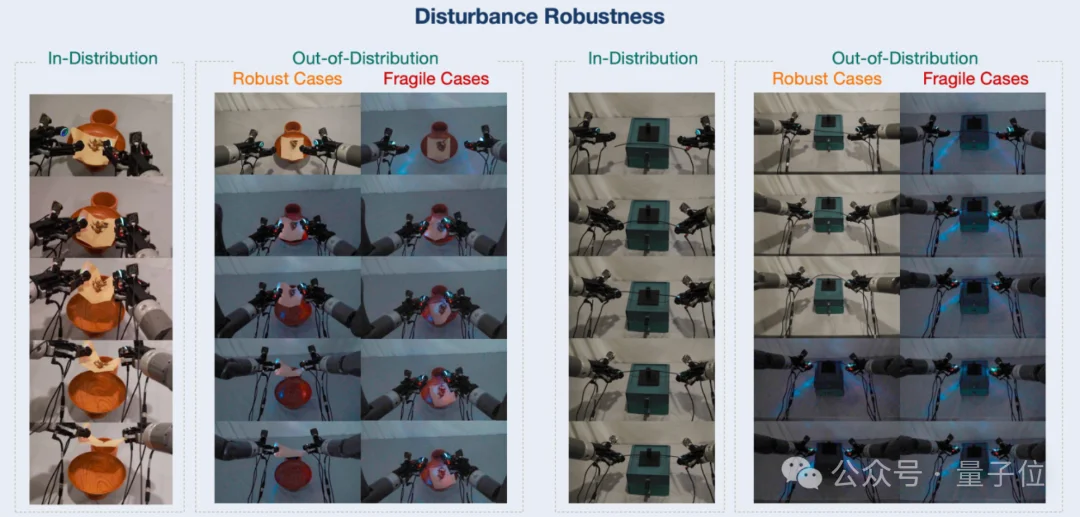 Disturbance Robustness

In-Distribution

Out-of-Distribution
Robust Cases
Fragile Cases

In-Distribution

Out-of-Distribution
Robust Cases
Fragile Cases

公众号 · 量子位