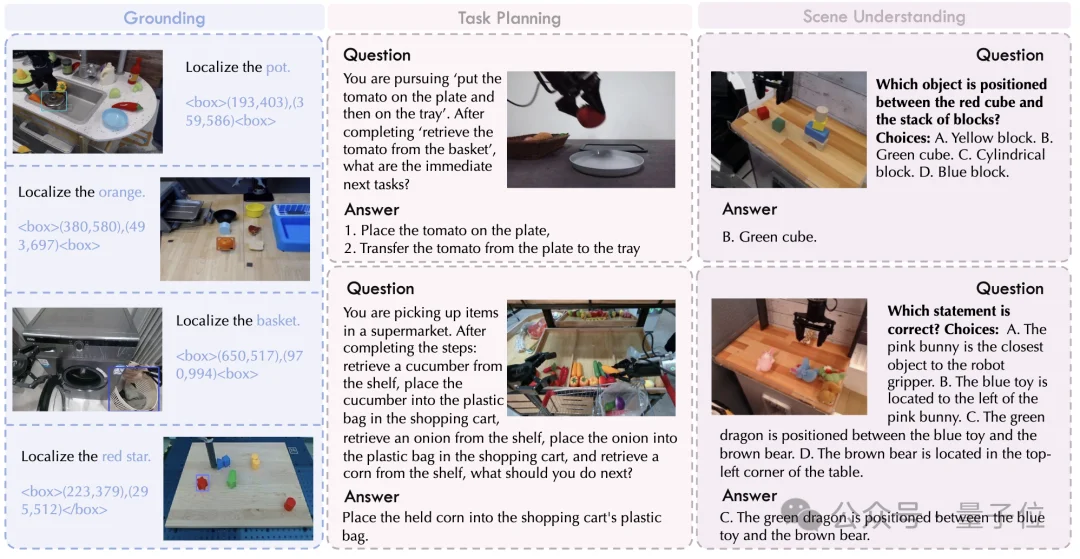 Grounding

Localize the pot.

<box>(193,403),(359,586)<box>

Localize the orange.

<box>(380,580),(493,697)<box>

Localize the basket.

<box>(650,517),(970,994)<box>

Localize the red star.

<box>(223,379),(295,512)</box>

Task Planning

Question

You are pursuing 'put the tomato on the plate and then on the tray'. After completing 'retrieve the tomato from the basket', what are the immediate next tasks?

Answer

1. Place the tomato on the plate,
2. Transfer the tomato from the plate to the tray

Question

You are picking up items in a supermarket. After completing the steps: retrieve a cucumber from the shelf, place the cucumber into the plastic bag in the shopping cart, retrieve an onion from the shelf, place the onion into the plastic bag in the shopping cart, and retrieve a corn from the shelf, what should you do next?

Answer

Place the held corn into the shopping cart's plastic bag.

Scene Understanding

Question

Which object is positioned between the red cube and the stack of blocks? Choices: A. Yellow block. B. Green cube. C. Cylindrical block. D. Blue block.

Answer

B. Green cube.

Question

Which statement is correct? Choices: A. The pink bunny is the closest object to the robot gripper. B. The blue toy is located to the left of the pink bunny. C. The green dragon is positioned between the blue toy and the brown bear. D. The brown bear is located in the top-left corner of the table.

Answer

C. The green dragon is positioned between the blue toy and the brown bear.

公众号 · 量子位