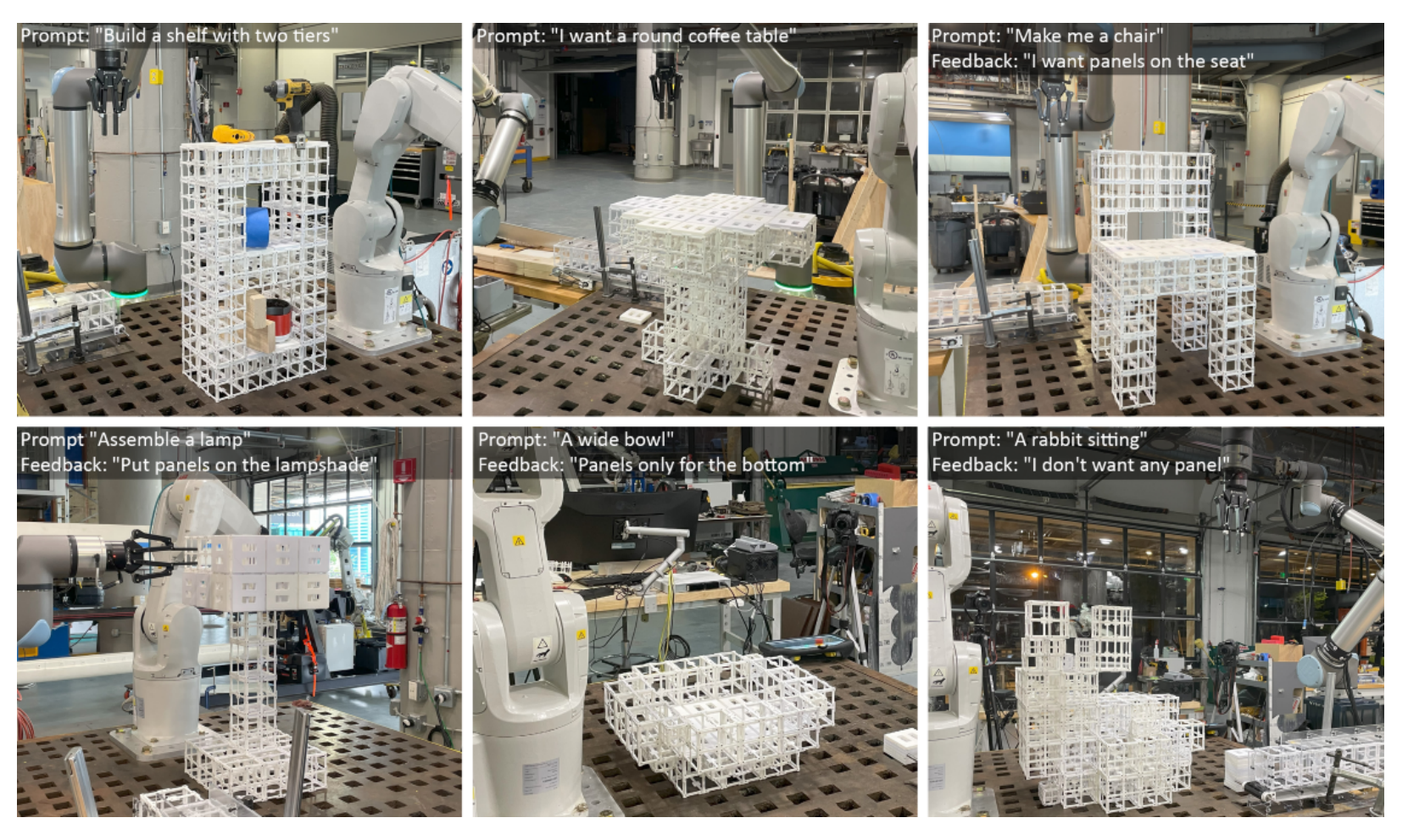 Prompt: "Build a shelf with two tiers"

Prompt: "I want a round coffee table"

Prompt: "Make me a chair"
Feedback: "I want panels on the seat"

Prompt "Assemble a lamp"
Feedback: "Put panels on the lampshade"

Prompt: "A wide bowl"
Feedback: "Panels only for the bottom"

Prompt: "A rabbit sitting"
Feedback: "I don't want any panel"